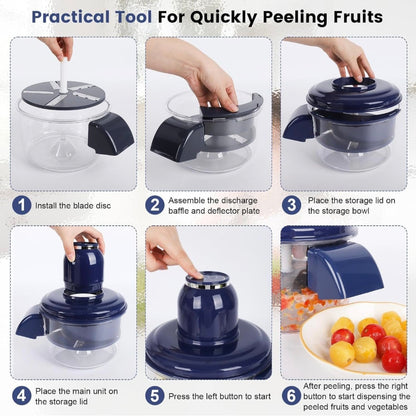 Practical Tool For Quickly Peeling Fruits

1 Install the blade disc

2 Assemble the discharge baffle and deflector plate

3 Place the storage lid on the storage bowl

4 Place the main unit on the storage lid

5 Press the left button to start

6 After peeling, press the right button to start dispensing the peeled fruits and vegetables