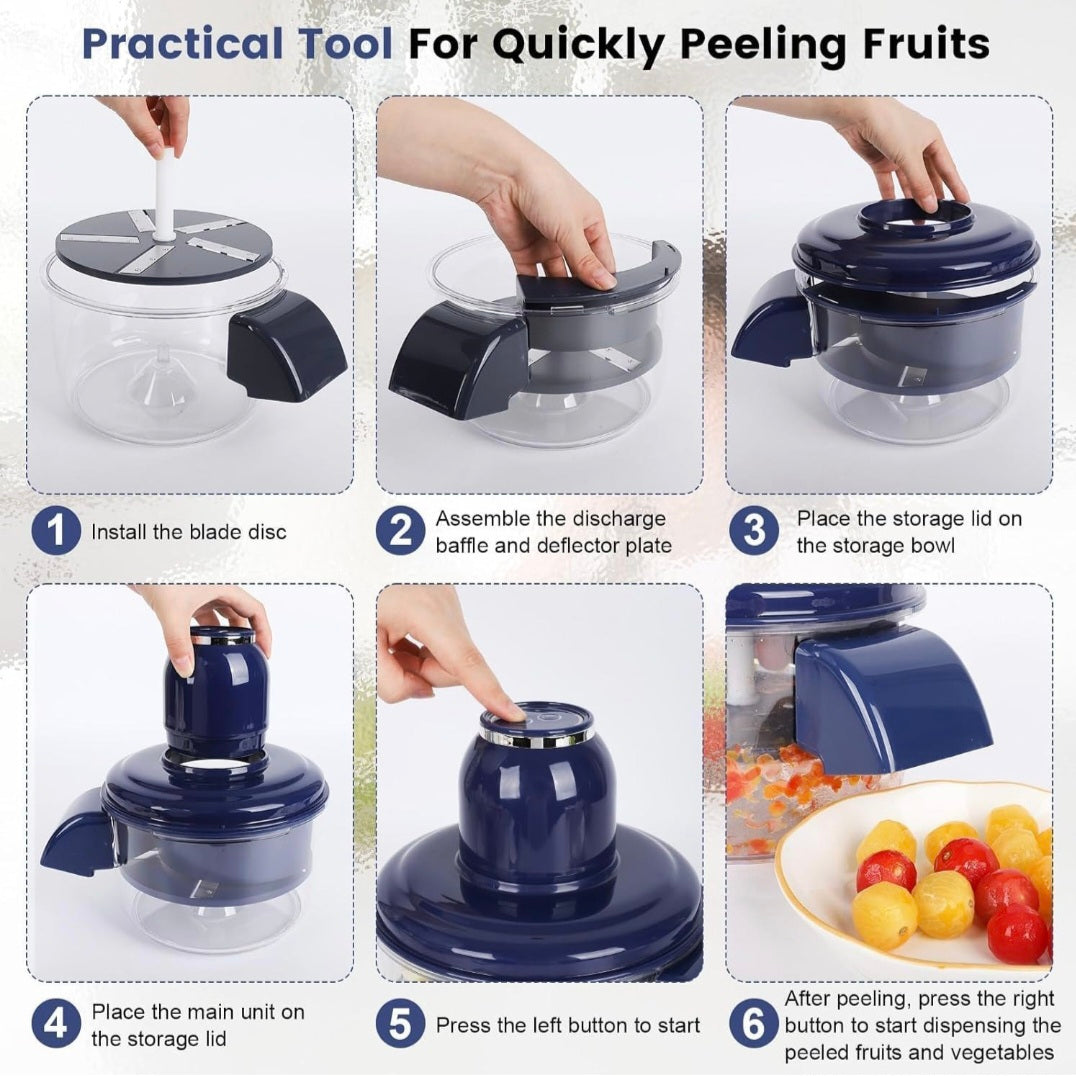 Practical Tool For Quickly Peeling Fruits

1 Install the blade disc

2 Assemble the discharge baffle and deflector plate

3 Place the storage lid on the storage bowl

4 Place the main unit on the storage lid

5 Press the left button to start

6 After peeling, press the right button to start dispensing the peeled fruits and vegetables